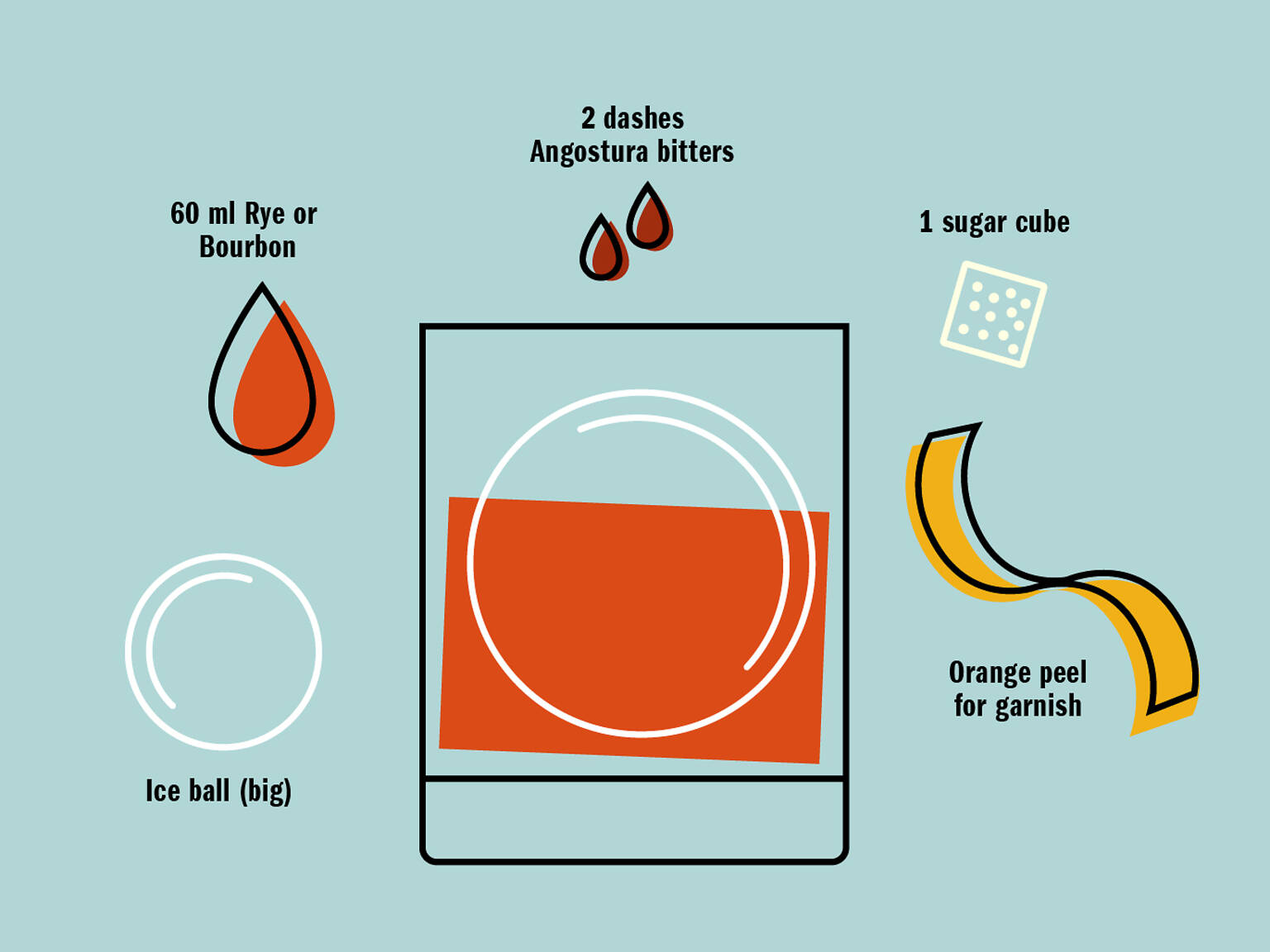 2 dashes
Angostura bitters

60 ml Rye or
Bourbon

1 sugar cube

Orange peel
for garnish

Ice ball (big)